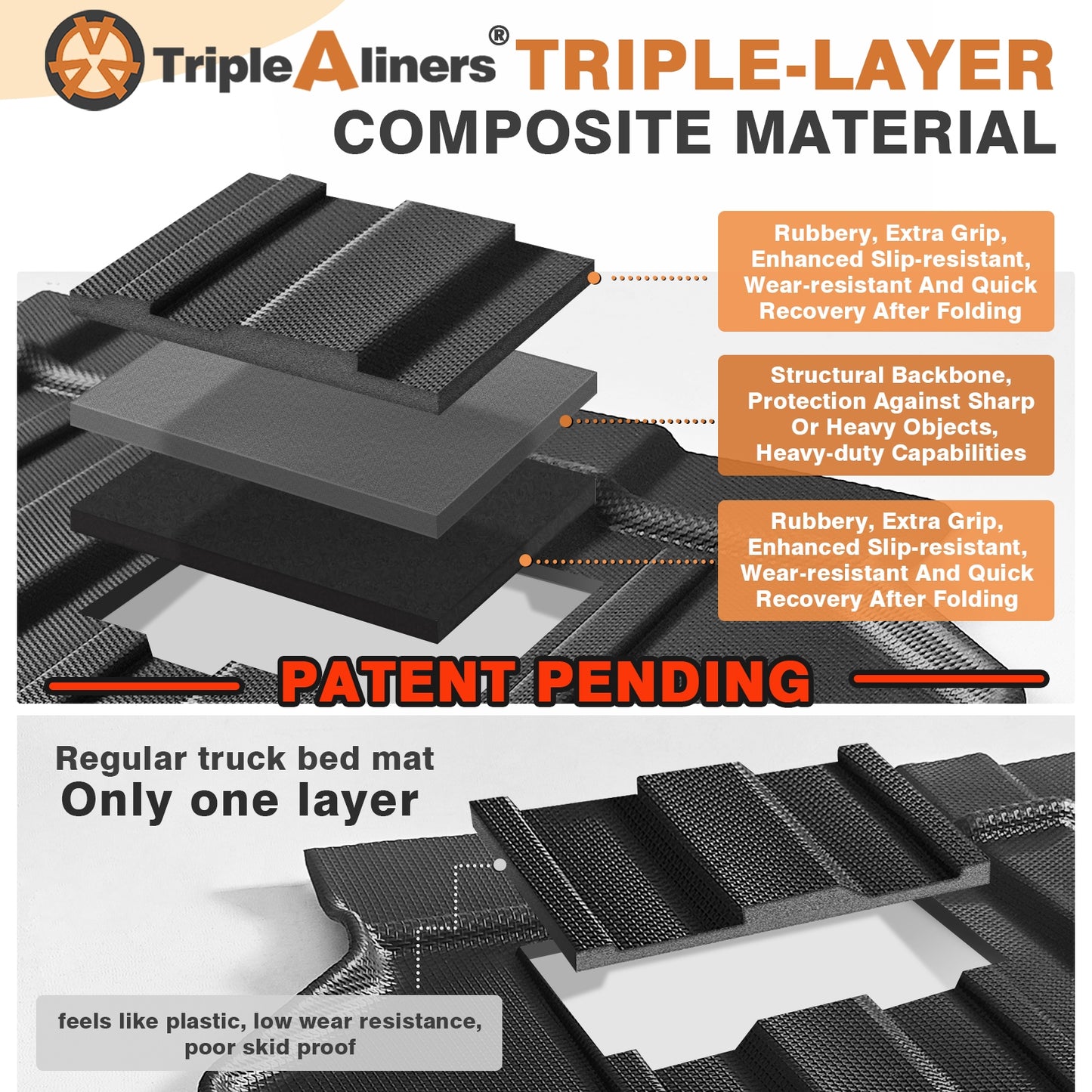 TripleAliners®

TRIPLE-LAYER COMPOSITE MATERIAL

Rubbery, Extra Grip, Enhanced Slip-resistant, Wear-resistant And Quick Recovery After Folding

Structural Backbone, Protection Against Sharp Or Heavy Objects, Heavy-duty Capabilities

Rubbery, Extra Grip, Enhanced Slip-resistant, Wear-resistant And Quick Recovery After Folding

PATENT PENDING

Regular truck bed mat
Only one layer

feels like plastic, low wear resistance, poor skid proof