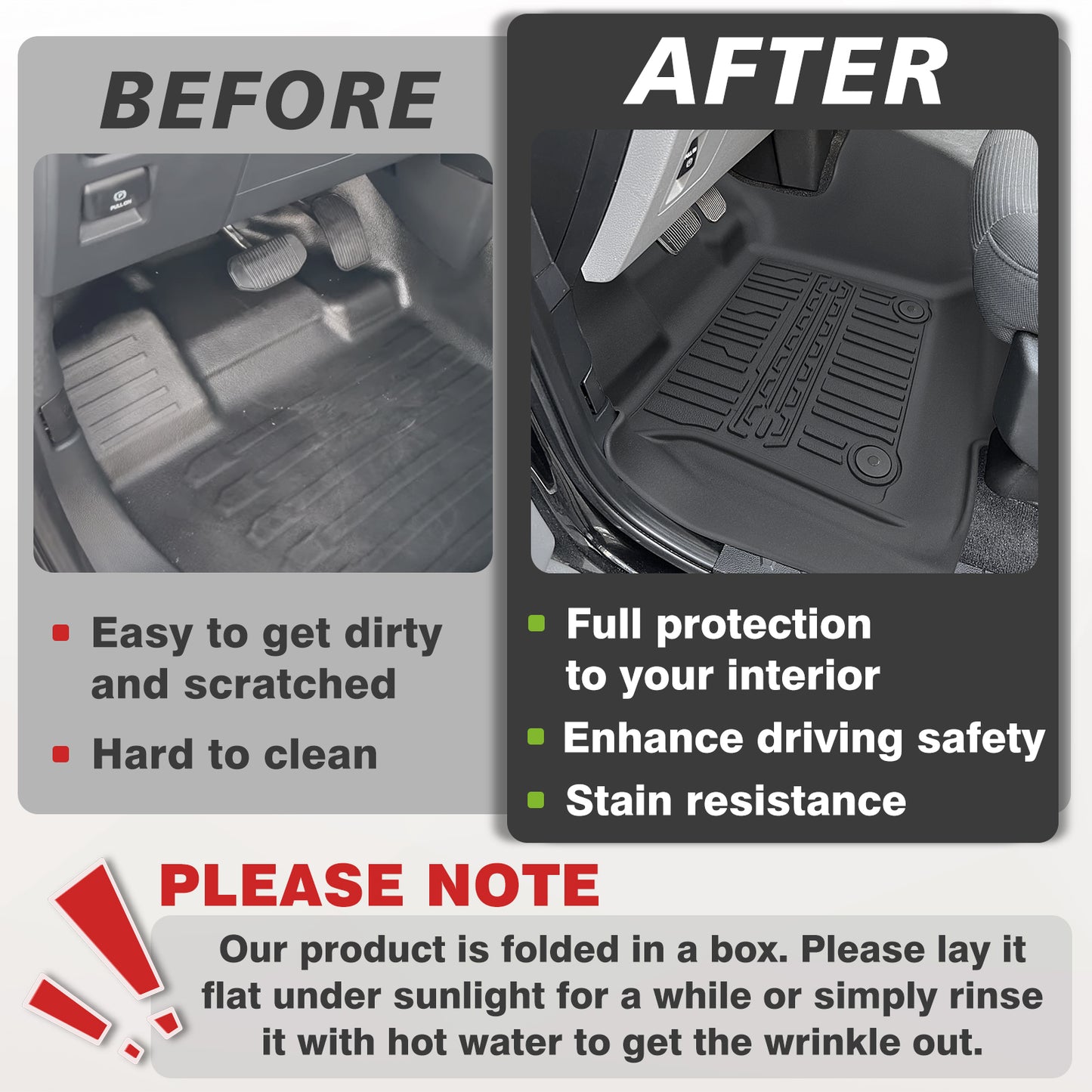 BEFORE

PULL ON

Easy to get dirty and scratched

Hard to clean

AFTER

Full protection to your interior

Enhance driving safety

Stain resistance

PLEASE NOTE

Our product is folded in a box. Please lay it flat under sunlight for a while or simply rinse it with hot water to get the wrinkle out.