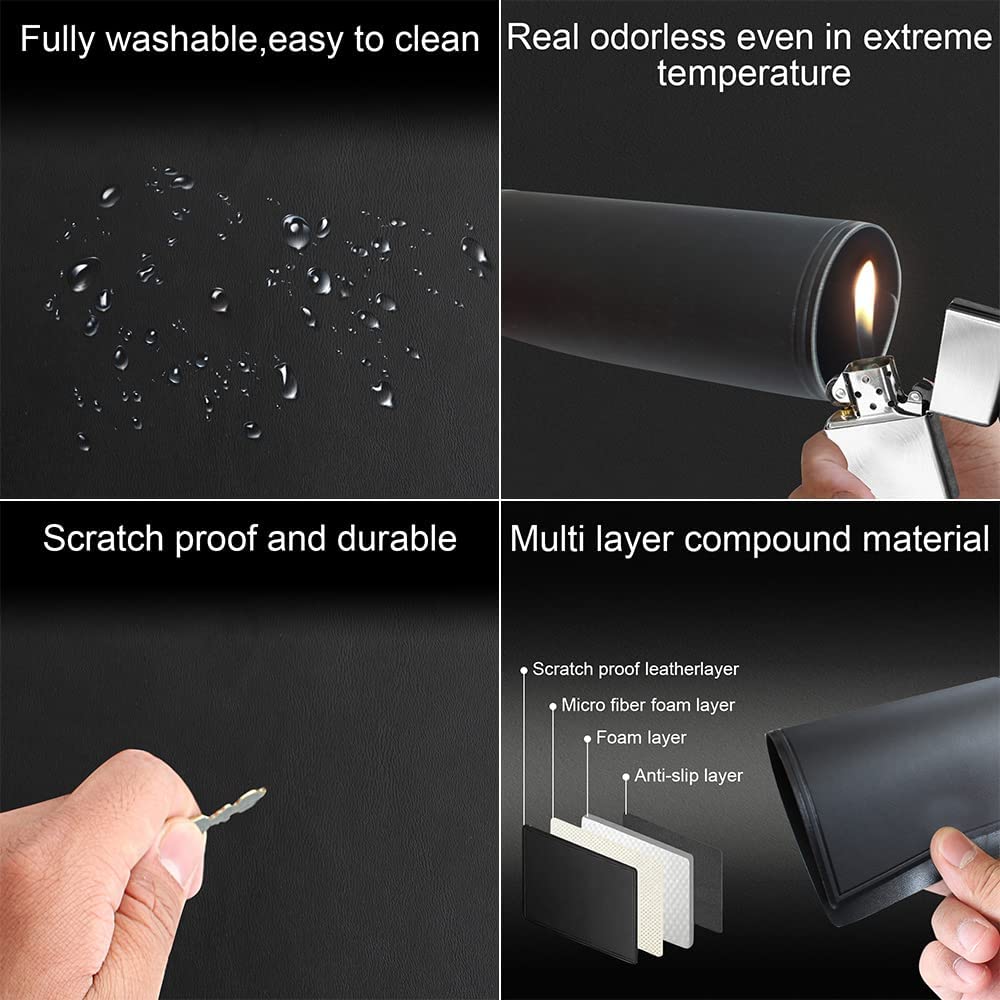 Fully washable,easy to clean

Real odorless even in extreme temperature

Scratch proof and durable

Multi layer compound material

Scratch proof leatherlayer

Micro fiber foam layer

Foam layer

Anti-slip layer