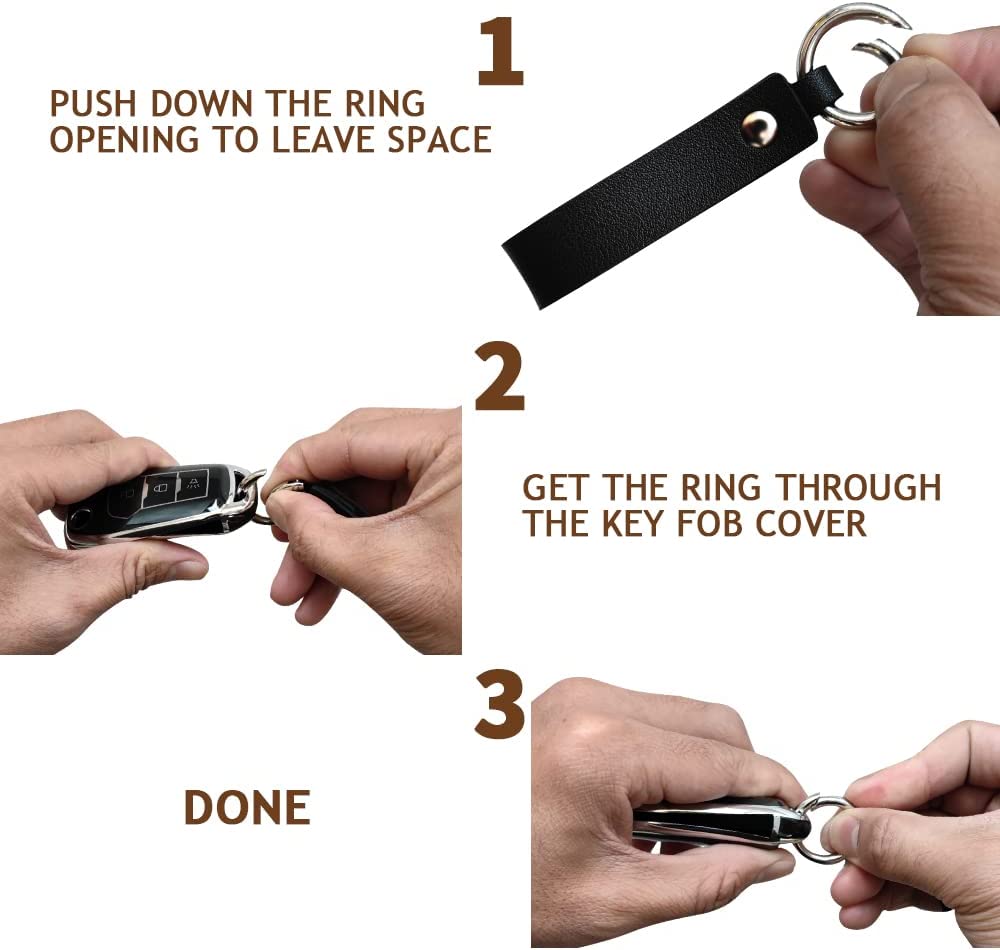 1

PUSH DOWN THE RING OPENING TO LEAVE SPACE

2

GET THE RING THROUGH THE KEY FOB COVER

3

DONE